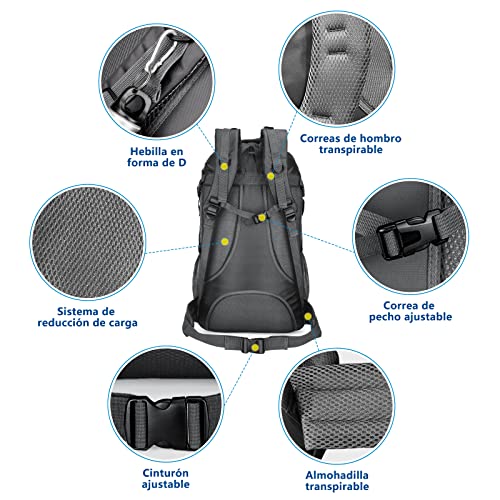 Hebilla en forma de D

Correas de hombro transpirable

Sistema de reducción de carga

Correa de pecho ajustable

Cinturón ajustable

Almohadilla transpirable